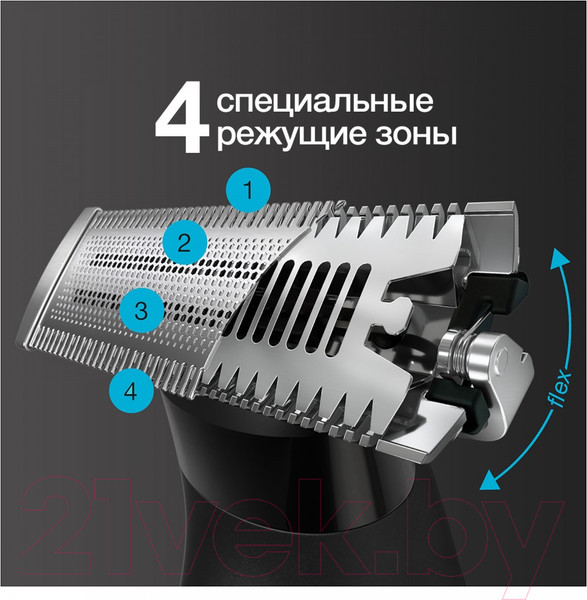 4 специальные режущие зоны

1

2

3

4

flex

21vek.by