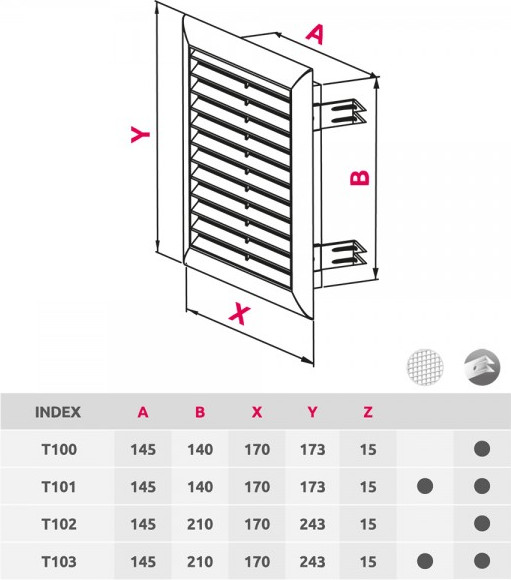 A
Y
B
X

| INDEX | A | B | X | Y | Z | | |
|---|---|---|---|---|---|---|---|
| T100 | 145 | 140 | 170 | 173 | 15 | | ● |
| T101 | 145 | 140 | 170 | 173 | 15 | ● | ● |
| T102 | 145 | 210 | 170 | 243 | 15 | | ● |
| T103 | 145 | 210 | 170 | 243 | 15 | ● | ● |