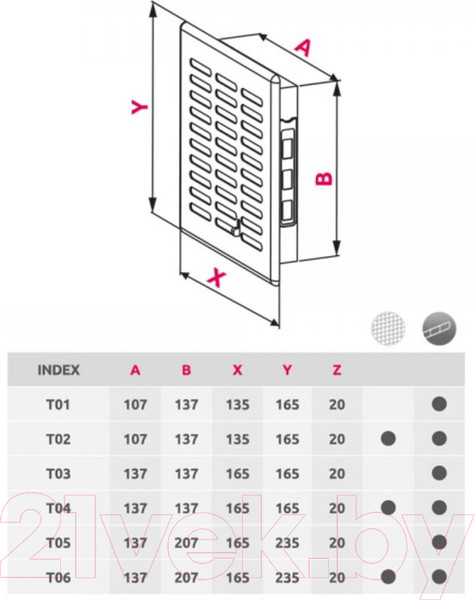 Y

A

B

X

| INDEX | A | B | X | Y | Z | | |
|---|---|---|---|---|---|---|---|
| T01 | 107 | 137 | 135 | 165 | 20 | | ● |
| T02 | 107 | 137 | 135 | 165 | 20 | ● | ● |
| T03 | 137 | 137 | 165 | 165 | 20 | | ● |
| T04 | 137 | 137 | 165 | 165 | 20 | ● | ● |
| T05 | 137 | 207 | 165 | 235 | 20 | | ● |
| T06 | 137 | 207 | 165 | 235 | 20 | ● | ● |

21vek.by