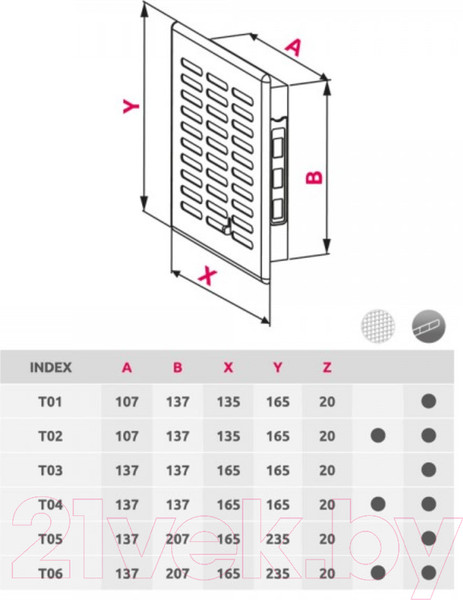 Y

A

B

X

| INDEX | A | B | X | Y | Z | | |
|---|---|---|---|---|---|---|---|
| T01 | 107 | 137 | 135 | 165 | 20 | | ● |
| T02 | 107 | 137 | 135 | 165 | 20 | ● | ● |
| T03 | 137 | 137 | 165 | 165 | 20 | | ● |
| T04 | 137 | 137 | 165 | 165 | 20 | ● | ● |
| T05 | 137 | 207 | 165 | 235 | 20 | | ● |
| T06 | 137 | 207 | 165 | 235 | 20 | ● | ● |

21vek.by