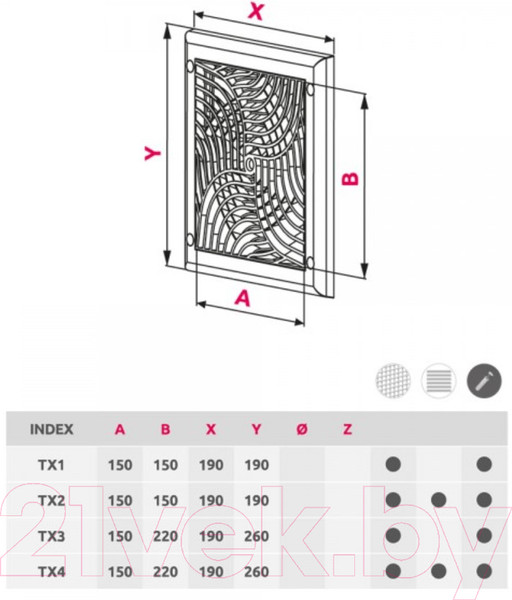 X
Y
B
A

| INDEX | A | B | X | Y | Ø | Z | | | |
|---|---|---|---|---|---|---|---|---|---|
| TX1 | 150 | 150 | 190 | 190 | | | ● | | ● |
| TX2 | 150 | 150 | 190 | 190 | | | ● | ● | ● |
| TX3 | 150 | 220 | 190 | 260 | | | ● | | ● |
| TX4 | 150 | 220 | 190 | 260 | | | ● | ● | ● |

21vek.by