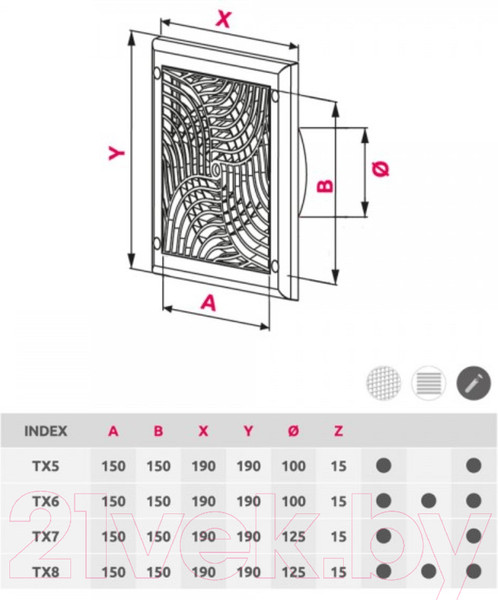 X

Y

B

Ø

A

| INDEX | A | B | X | Y | Ø | Z | | | |
|---|---|---|---|---|---|---|---|---|---|
| TX5 | 150 | 150 | 190 | 190 | 100 | 15 | ● | | ● |
| TX6 | 150 | 150 | 190 | 190 | 100 | 15 | ● | ● | ● |
| TX7 | 150 | 150 | 190 | 190 | 125 | 15 | ● | | ● |
| TX8 | 150 | 150 | 190 | 190 | 125 | 15 | ● | ● | ● |

21vek.by