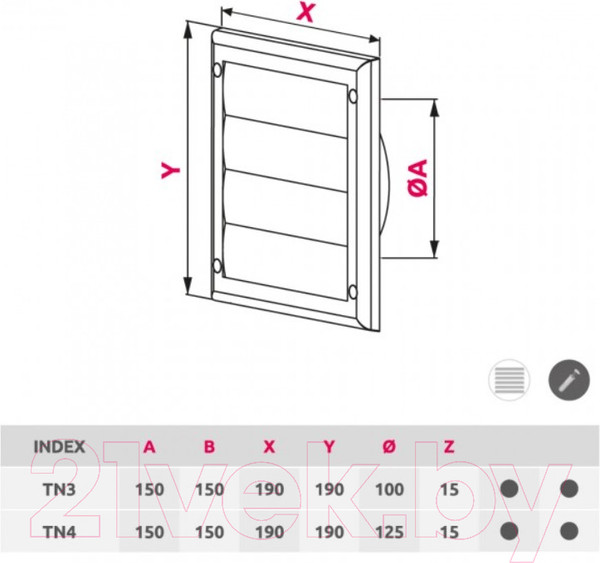 X

Y

ØA

| INDEX | A | B | X | Y | Ø | Z | | |
|---|---|---|---|---|---|---|---|---|
| TN3 | 150 | 150 | 190 | 190 | 100 | 15 | ● | ● |
| TN4 | 150 | 150 | 190 | 190 | 125 | 15 | ● | ● |

21vek.by