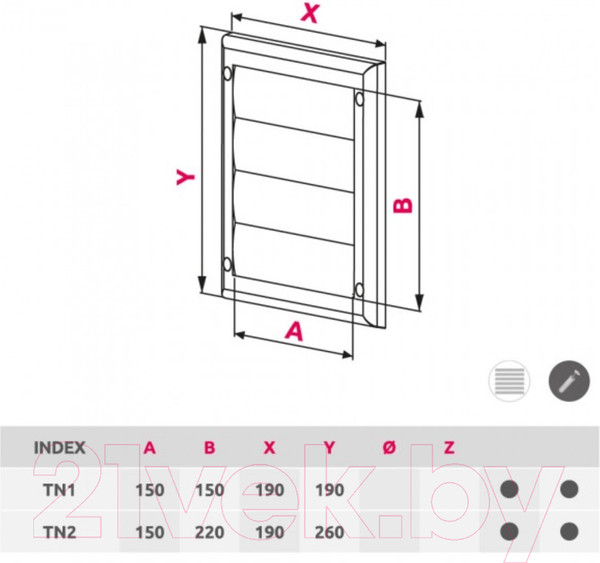 X

Y

B

A

| INDEX | A | B | X | Y | Ø | Z | | |
|---|---|---|---|---|---|---|---|---|
| TN1 | 150 | 150 | 190 | 190 | | | ● | ● |
| TN2 | 150 | 220 | 190 | 260 | | | ● | ● |

21vek.by