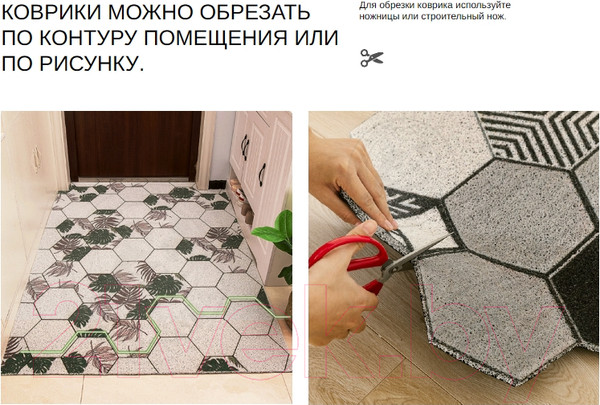 КОВРИКИ МОЖНО ОБРЕЗАТЬ ПО КОНТУРУ ПОМЕЩЕНИЯ ИЛИ ПО РИСУНКУ.

Для обрезки коврика используйте ножницы или строительный нож.

21vek.by