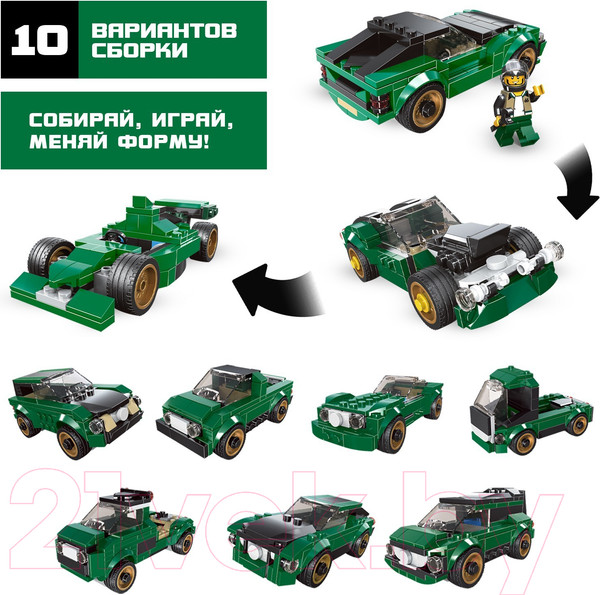 10 ВАРИАНТОВ СБОРКИ

СОБИРАЙ, ИГРАЙ, МЕНЯЙ ФОРМУ!

21vek.by