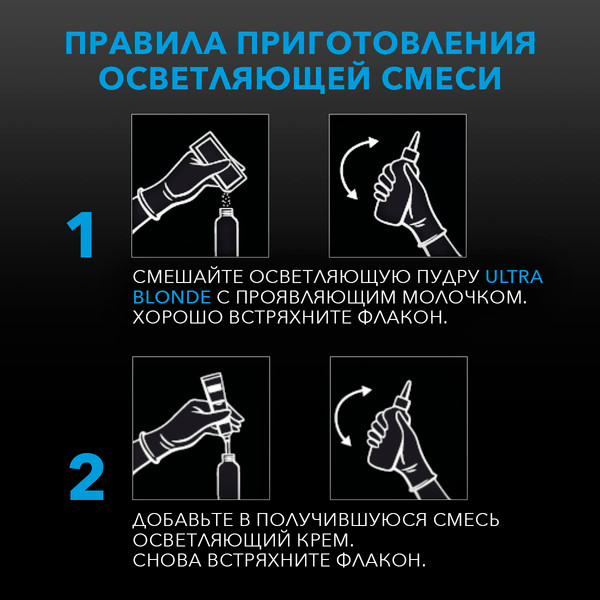 ПРАВИЛА ПРИГОТОВЛЕНИЯ ОСВЕТЛЯЮЩЕЙ СМЕСИ

1

СМЕШАЙТЕ ОСВЕТЛЯЮЩУЮ ПУДРУ ULTRA BLONDE С ПРОЯВЛЯЮЩИМ МОЛОЧКОМ.
ХОРОШО ВСТРЯХНИТЕ ФЛАКОН.

2

ДОБАВЬТЕ В ПОЛУЧИВШУЮСЯ СМЕСЬ ОСВЕТЛЯЮЩИЙ КРЕМ.
СНОВА ВСТРЯХНИТЕ ФЛАКОН.