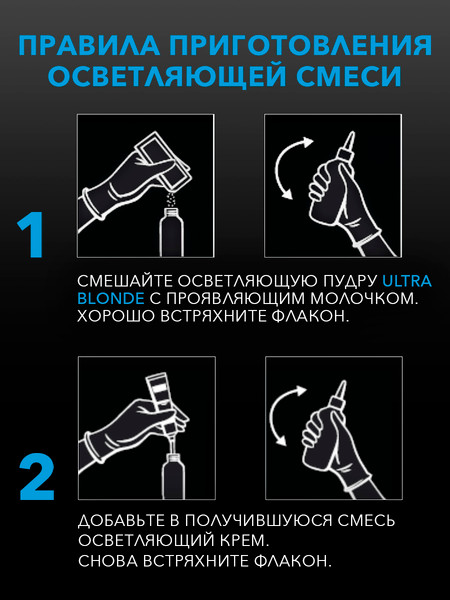 ПРАВИЛА ПРИГОТОВЛЕНИЯ ОСВЕТЛЯЮЩЕЙ СМЕСИ

1

СМЕШАЙТЕ ОСВЕТЛЯЮЩУЮ ПУДРУ ULTRA BLONDE С ПРОЯВЛЯЮЩИМ МОЛОЧКОМ. ХОРОШО ВСТРЯХНИТЕ ФЛАКОН.

2

ДОБАВЬТЕ В ПОЛУЧИВШУЮСЯ СМЕСЬ ОСВЕТЛЯЮЩИЙ КРЕМ.
СНОВА ВСТРЯХНИТЕ ФЛАКОН.