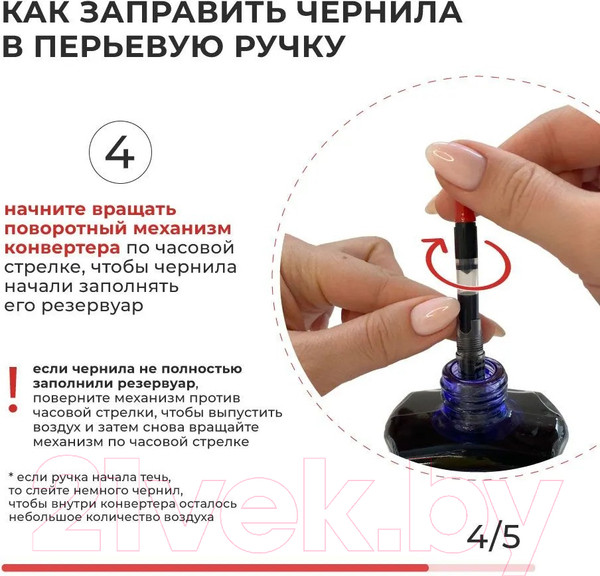 КАК ЗАПРАВИТЬ ЧЕРНИЛА В ПЕРЬЕВУЮ РУЧКУ

4

начните вращать поворотный механизм конвертера по часовой стрелке, чтобы чернила начали заполнять его резервуар

!

если чернила не полностью заполнили резервуар, поверните механизм против часовой стрелки, чтобы выпустить воздух и затем снова вращайте механизм по часовой стрелке

* если ручка начала течь, то слейте немного чернил, чтобы внутри конвертера осталось небольшое количество воздуха

21vek.by

4/5