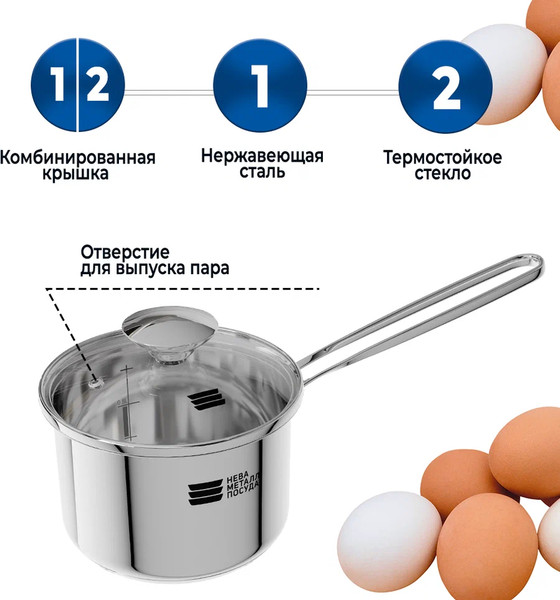 1 2

1

2

Комбинированная крышка

Нержавеющая сталь

Термостойкое стекло

Отверстие для выпуска пара

НЕВА МЕТАЛЛ ПОСУДА