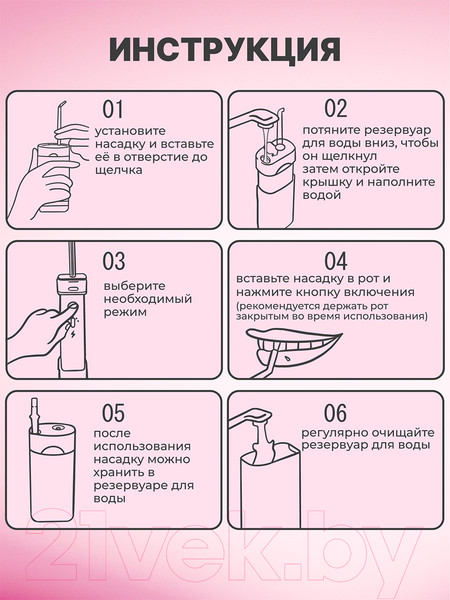 ИНСТРУКЦИЯ

01
установите насадку и вставьте её в отверстие до щелчка

02
потяните резервуар для воды вниз, чтобы он щелкнул затем откройте крышку и наполните водой

03
выберите необходимый режим

04
вставьте насадку в рот и нажмите кнопку включения
(рекомендуется держать рот закрытым во время использования)

05
после использования насадку можно хранить в резервуаре для воды

06
регулярно очищайте резервуар для воды

21vek.by