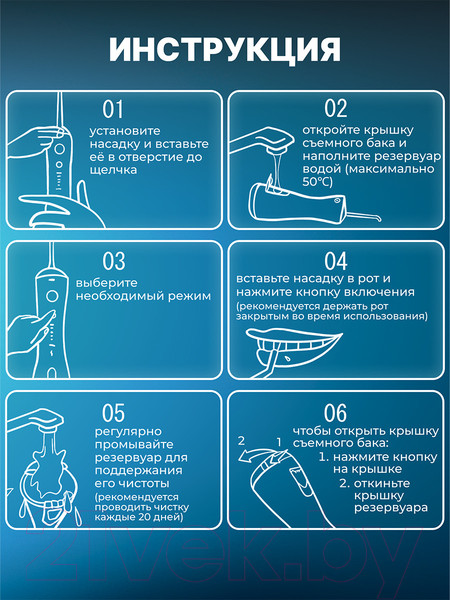 ИНСТРУКЦИЯ

01
установите насадку и вставьте её в отверстие до щелчка

02
откройте крышку съемного бака и наполните резервуар водой (максимально 50°C)

03
выберите необходимый режим

04
вставьте насадку в рот и нажмите кнопку включения
(рекомендуется держать рот закрытым во время использования)

05
регулярно промывайте резервуар для поддержания его чистоты
(рекомендуется проводить чистку каждые 20 дней)

06
чтобы открыть крышку съемного бака:
1. нажмите кнопку на крышке
2. откиньте крышку резервуара

2 1

21vek.by