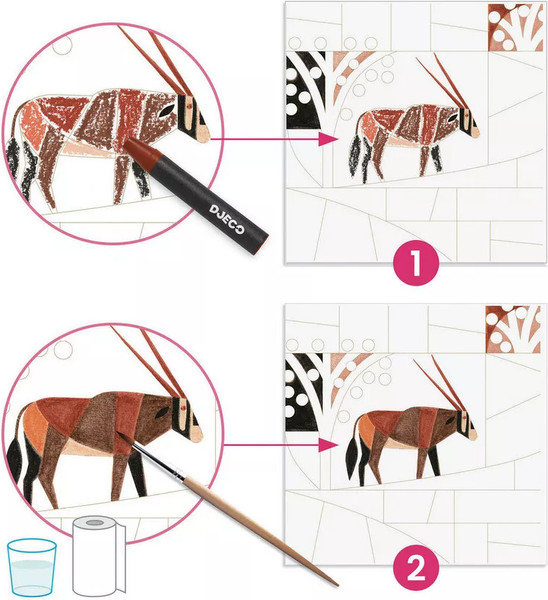 DJECO

1

2