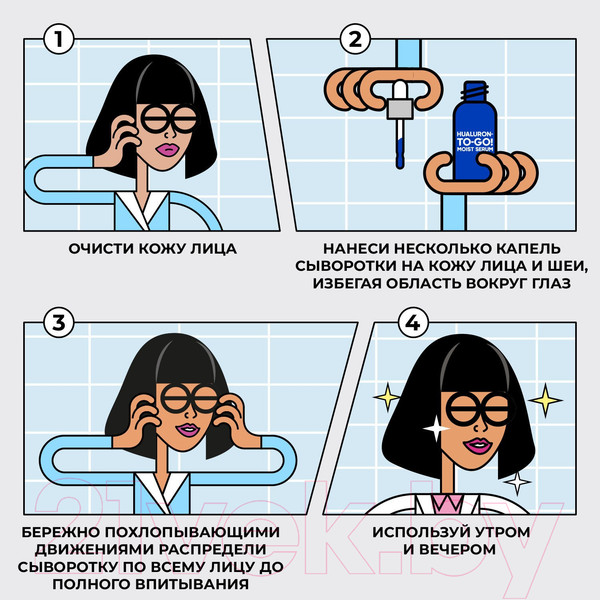 1

ОЧИСТИ КОЖУ ЛИЦА

2

HUALURON-TO-GO! MOIST SERUM

НАНЕСИ НЕСКОЛЬКО КАПЕЛЬ СЫВОРОТКИ НА КОЖУ ЛИЦА И ШЕИ, ИЗБЕГАЯ ОБЛАСТЬ ВОКРУГ ГЛАЗ

3

БЕРЕЖНО ПОХЛОПЫВАЮЩИМИ ДВИЖЕНИЯМИ РАСПРЕДЕЛИ СЫВОРОТКУ ПО ВСЕМУ ЛИЦУ ДО ПОЛНОГО ВПИТЫВАНИЯ

4

ИСПОЛЬЗУЙ УТРОМ И ВЕЧЕРОМ

21vek.by