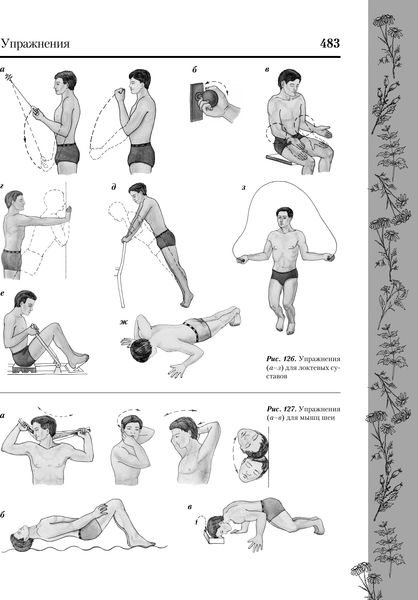 Упражнения 483

а

б

в

г

д

з

е

ж

Рис. 126. Упражнения (а–з) для локтевых суставов

а

Рис. 127. Упражнения (а–в) для мышц шеи

б

в