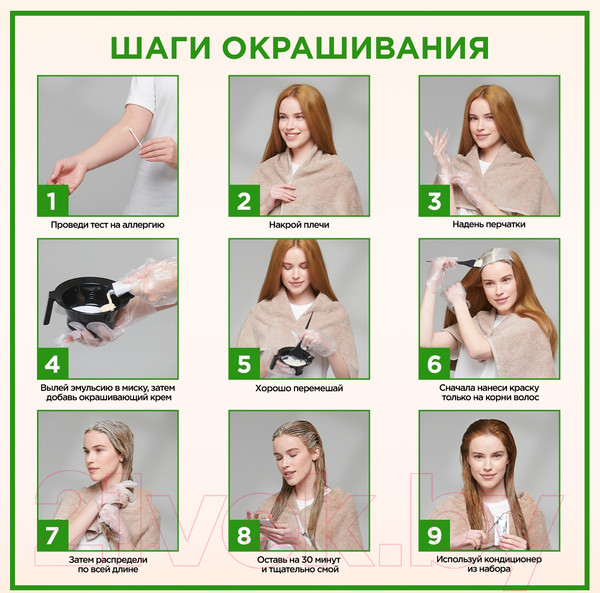 ШАГИ ОКРАШИВАНИЯ

1
Проведи тест на аллергию

2
Накрой плечи

3
Надень перчатки

4
Вылей эмульсию в миску, затем добавь окрашивающий крем

5
Хорошо перемешай

6
Сначала нанеси краску только на корни волос

7
Затем распредели по всей длине

8
Оставь на 30 минут и тщательно смой

9
Используй кондиционер из набора

21vek.by