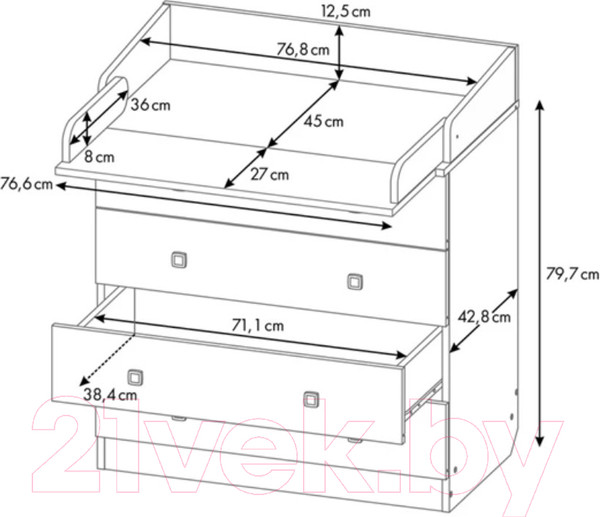 12,5 cm
76,8 cm
36 cm
45 cm
8 cm
27 cm
76,6 cm
79,7 cm
42,8 cm
71,1 cm
38,4 cm
21vek.by