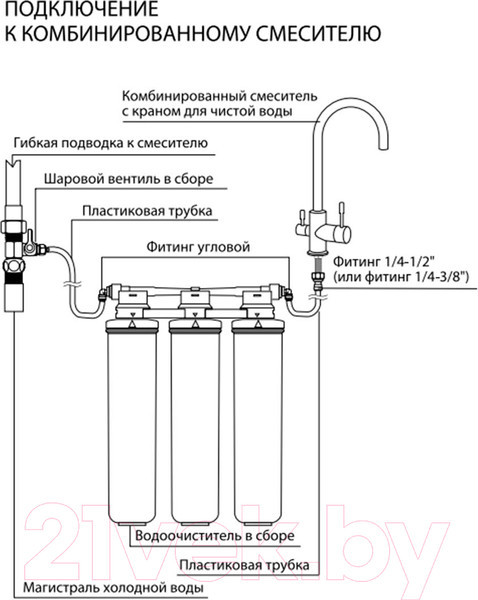 ПОДКЛЮЧЕНИЕ
К КОМБИНИРОВАННОМУ СМЕСИТЕЛЮ

Комбинированный смеситель с краном для чистой воды

Гибкая подводка к смесителю

Шаровой вентиль в сборе

Пластиковая трубка

Фитинг угловой

Фитинг 1/4-1/2" (или фитинг 1/4-3/8")

Водоочиститель в сборе

Пластиковая трубка

Магистраль холодной воды

21vek.by