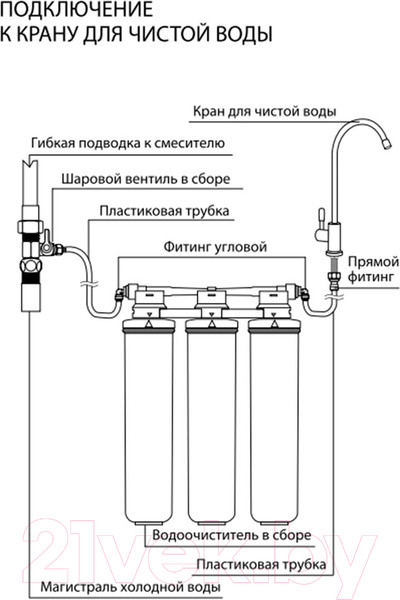 ПОДКЛЮЧЕНИЕ
К КРАНУ ДЛЯ ЧИСТОЙ ВОДЫ

Кран для чистой воды

Гибкая подводка к смесителю

Шаровой вентиль в сборе

Пластиковая трубка

Фитинг угловой

Прямой фитинг

Водоочиститель в сборе

Пластиковая трубка

Магистраль холодной воды

21vek.by