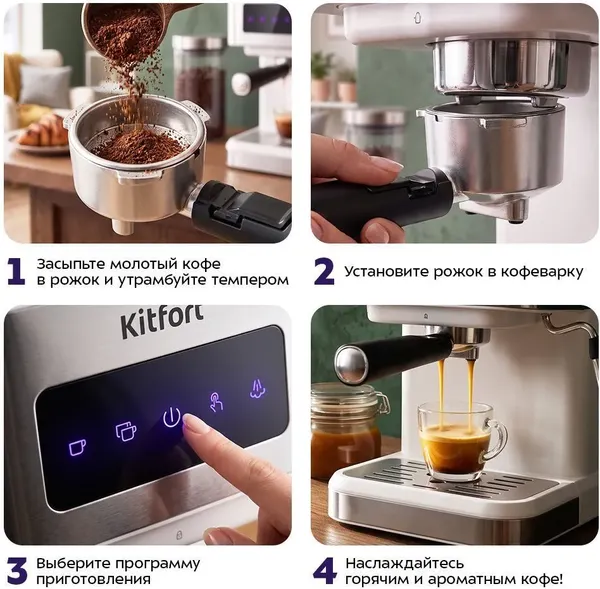 1 Засыпьте молотый кофе в рожок и утрамбуйте темпером

2 Установите рожок в кофеварку

Kitfort

3 Выберите программу приготовления

4 Наслаждайтесь горячим и ароматным кофе!