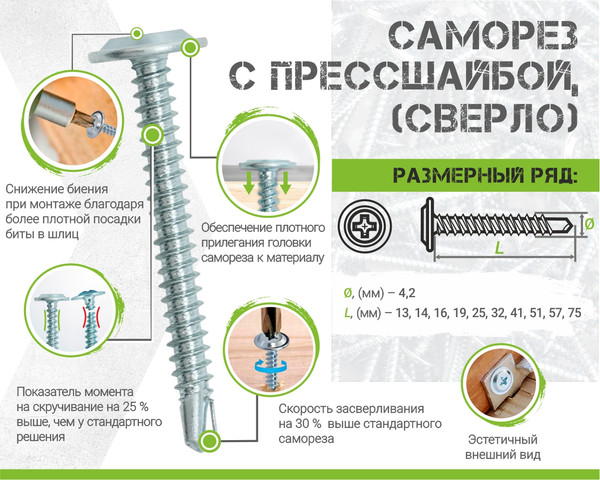 САМОРЕЗ С ПРЕССШАЙБОЙ, (СВЕРЛО)

РАЗМЕРНЫЙ РЯД:

Ø

L

Ø, (мм) – 4,2
L, (мм) – 13, 14, 16, 19, 25, 32, 41, 51, 57, 75

Снижение биения при монтаже благодаря более плотной посадки биты в шлиц

Обеспечение плотного прилегания головки самореза к материалу

Показатель момента на скручивание на 25 % выше, чем у стандартного решения

Скорость засверливания на 30 % выше стандартного самореза

Эстетичный внешний вид