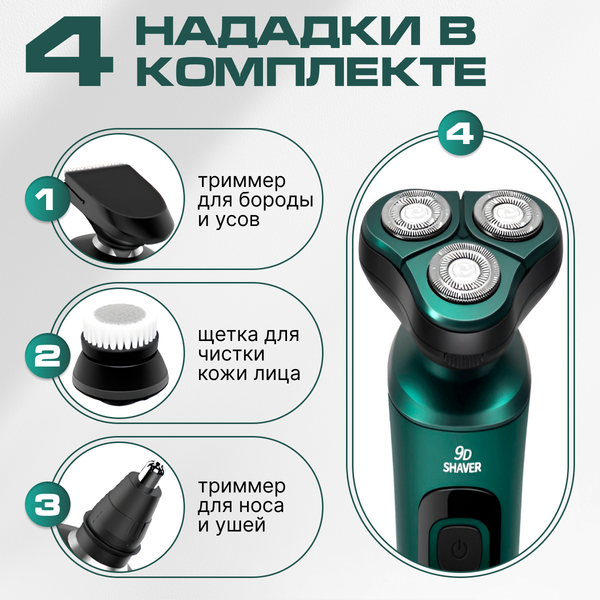 4 НАДАДКИ В КОМПЛЕКТЕ

1
триммер для бороды и усов

2
щетка для чистки кожи лица

3
триммер для носа и ушей

4

9D
SHAVER