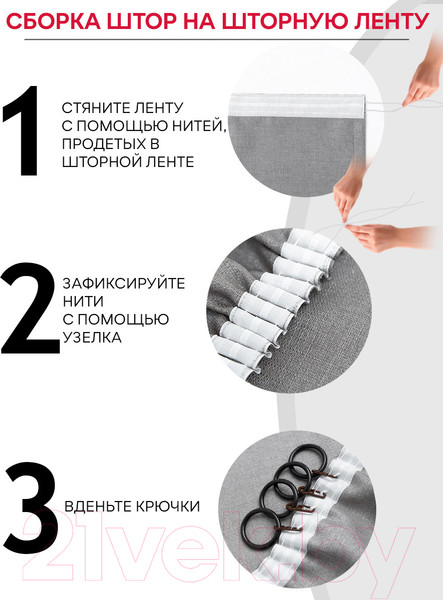 СБОРКА ШТОР НА ШТОРНУЮ ЛЕНТУ

1 СТЯНИТЕ ЛЕНТУ С ПОМОЩЬЮ НИТЕЙ, ПРОДЕТЫХ В ШТОРНОЙ ЛЕНТЕ

2 ЗАФИКСИРУЙТЕ НИТИ С ПОМОЩЬЮ УЗЕЛКА

3 ВДЕНЬТЕ КРЮЧКИ

21vek.by