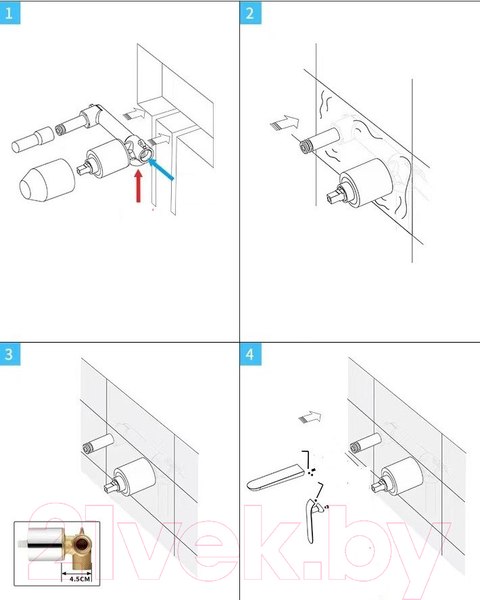 1

2

3

4.5CM

4

21vek.by