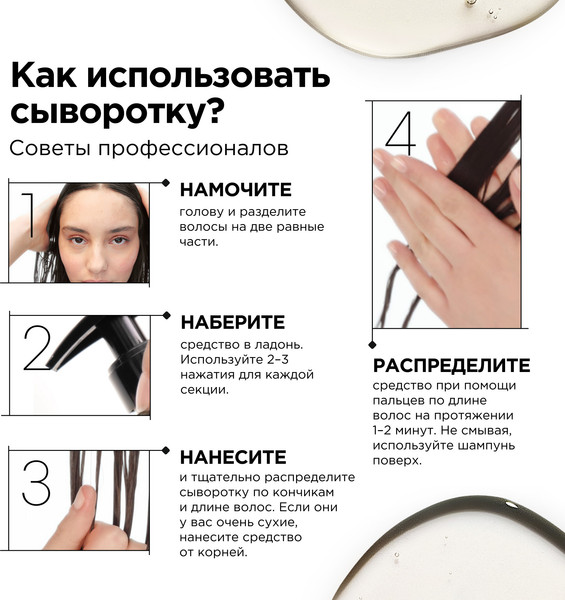 Как использовать сыворотку?

Советы профессионалов

1

НАМОЧИТЕ

голову и разделите волосы на две равные части.

2

НАБЕРИТЕ

средство в ладонь. Используйте 2–3 нажатия для каждой секции.

3

НАНЕСИТЕ

и тщательно распределите сыворотку по кончикам и длине волос. Если они у вас очень сухие, нанесите средство от корней.

4

РАСПРЕДЕЛИТЕ

средство при помощи пальцев по длине волос на протяжении 1–2 минут. Не смывая, используйте шампунь поверх.