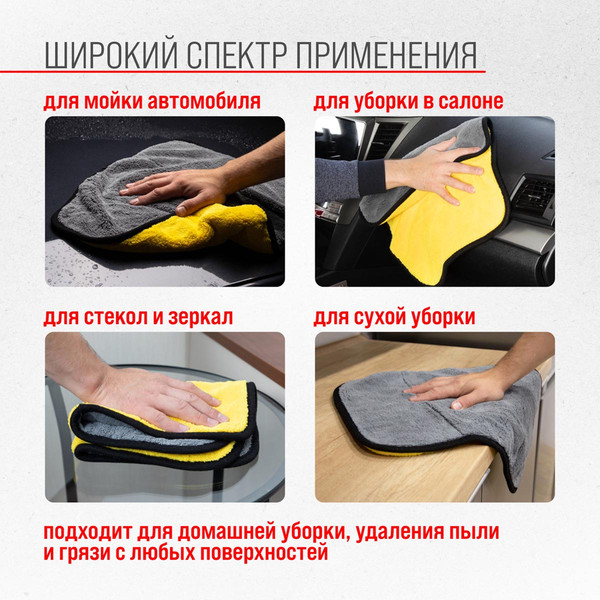 ШИРОКИЙ СПЕКТР ПРИМЕНЕНИЯ

для мойки автомобиля

для уборки в салоне

для стекол и зеркал

для сухой уборки

подходит для домашней уборки, удаления пыли и грязи с любых поверхностей