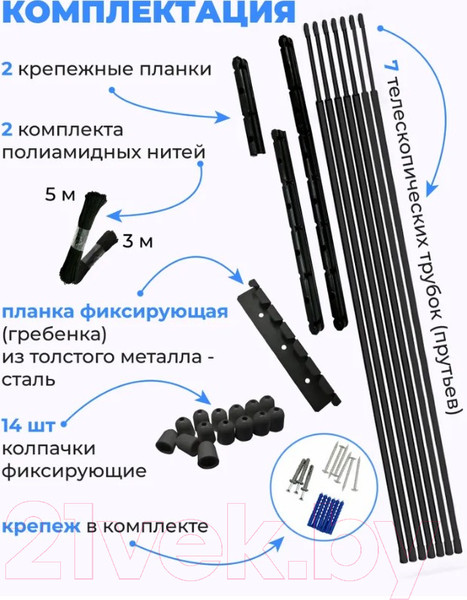 КОМПЛЕКТАЦИЯ

2 крепежные планки

2 комплекта полиамидных нитей

5 м

3 м

планка фиксирующая (гребенка) из толстого металла - сталь

14 шт колпачки фиксирующие

крепеж в комплекте

7 телескопических трубок (прутьев)

21vek.by