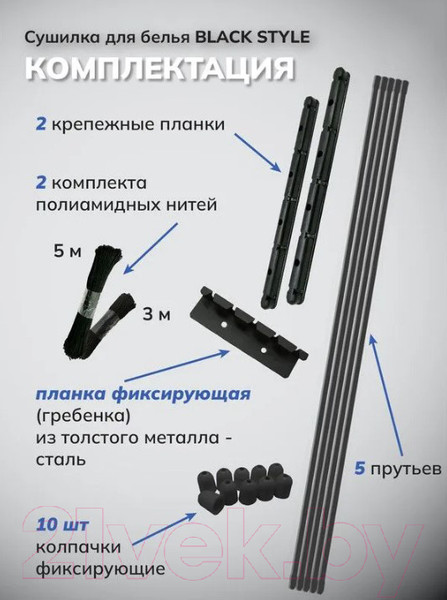 Сушилка для белья BLACK STYLE
КОМПЛЕКТАЦИЯ

2 крепежные планки

2 комплекта полиамидных нитей

5 м

3 м

планка фиксирующая (гребенка) из толстого металла - сталь

5 прутьев

10 шт колпачки фиксирующие

21vek.by