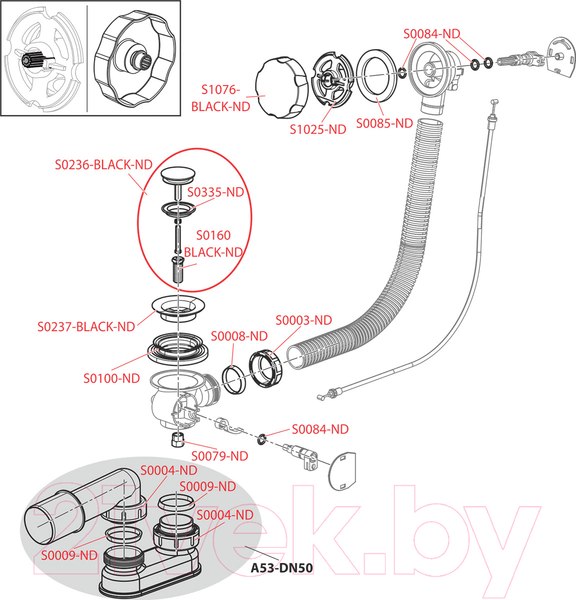 S0084-ND

S1076-BLACK-ND

S1025-ND

S0085-ND

S0236-BLACK-ND

S0335-ND

S0160 BLACK-ND

S0237-BLACK-ND

S0008-ND

S0003-ND

S0100-ND

S0084-ND

S0079-ND

S0004-ND

S0009-ND

S0004-ND

S0009-ND

A53-DN50

21vek.by