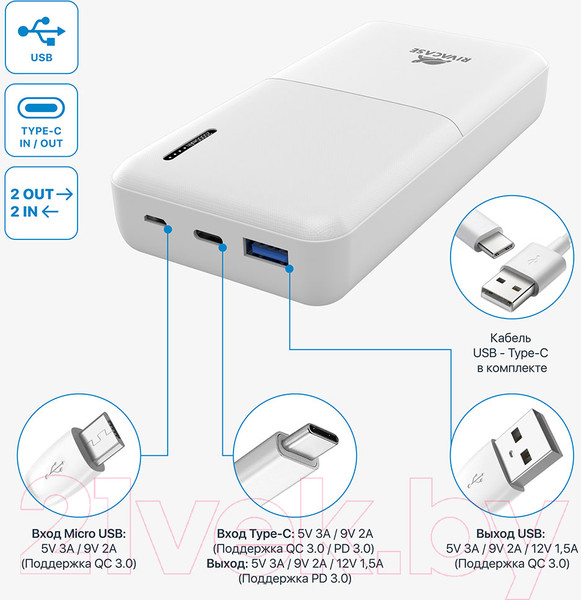 USB

TYPE-C
IN / OUT

2 OUT →
2 IN ←

RIVACASE

Кабель
USB - Type-C
в комплекте

21vek.by

Вход Micro USB:
5V 3A / 9V 2A
(Поддержка QC 3.0)

Вход Type-C: 5V 3A / 9V 2A
(Поддержка QC 3.0 / PD 3.0)
Выход: 5V 3A / 9V 2A / 12V 1,5A
(Поддержка PD 3.0)

Выход USB:
5V 3A / 9V 2A / 12V 1,5A
(Поддержка QC 3.0)