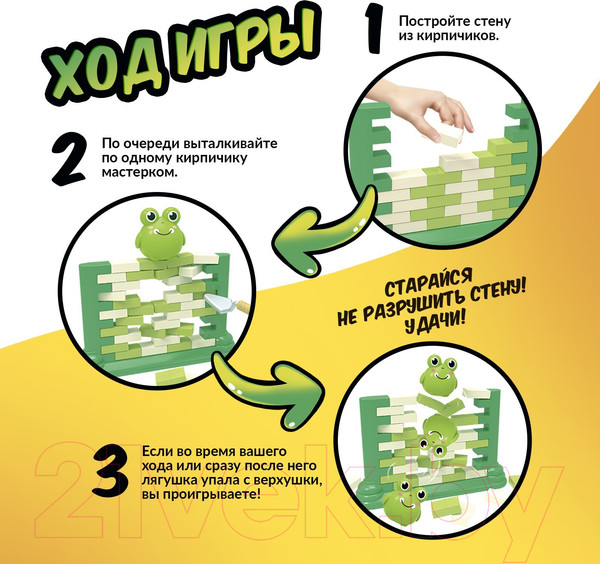 ХОД ИГРЫ

1 Постройте стену из кирпичиков.

2 По очереди выталкивайте по одному кирпичику мастерком.

СТАРАЙСЯ НЕ РАЗРУШИТЬ СТЕНУ! УДАЧИ!

3 Если во время вашего хода или сразу после него лягушка упала с верхушки, вы проигрываете!

21vek.by