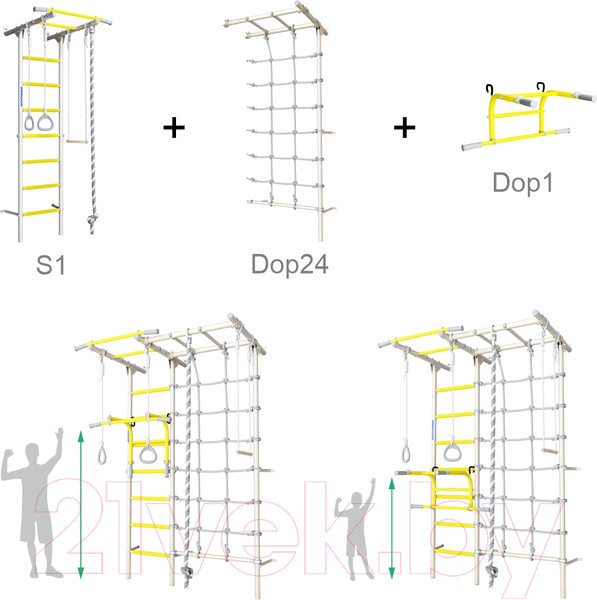 +
+
Dop1
S1
Dop24
21vek.by