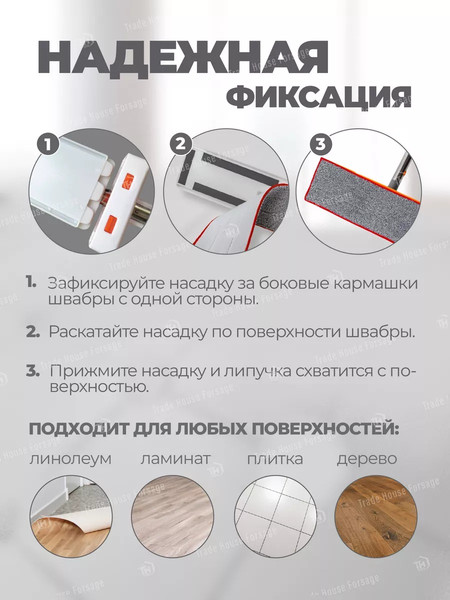 НАДЕЖНАЯ
ФИКСАЦИЯ

1

2

3

1. Зафиксируйте насадку за боковые кармашки швабры с одной стороны.

2. Раскатайте насадку по поверхности швабры.

3. Прижмите насадку и липучка схватится с поверхностью.

ПОДХОДИТ ДЛЯ ЛЮБЫХ ПОВЕРХНОСТЕЙ:

линолеум ламинат плитка дерево

Trade House Forsage