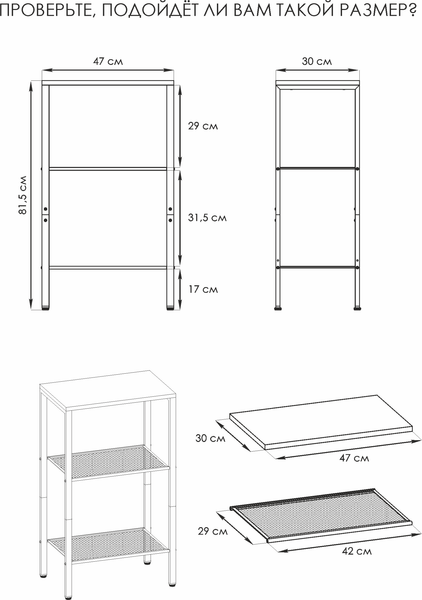 ПРОВЕРЬТЕ, ПОДОЙДЁТ ЛИ ВАМ ТАКОЙ РАЗМЕР?

47 см

30 см

81,5 см

29 см

31,5 см

17 см

30 см

47 см

29 см

42 см