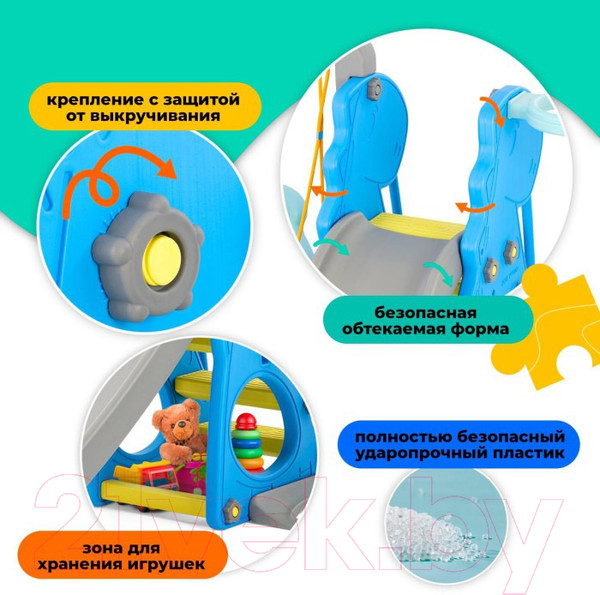 крепление с защитой от выкручивания

безопасная обтекаемая форма

полностью безопасный ударопрочный пластик

зона для хранения игрушек

21vek.by