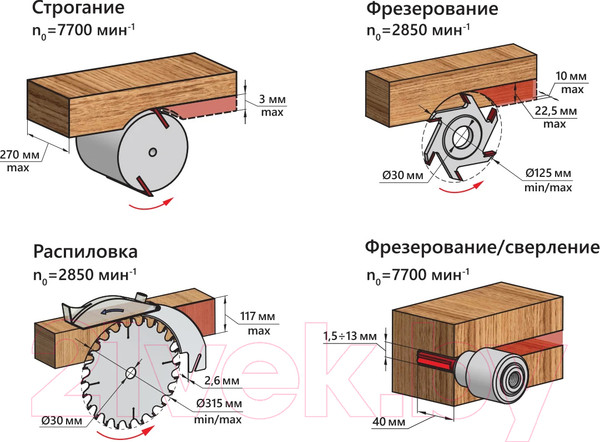 Строгание
$n_0$=7700 мин$^{-1}$

3 мм
max

270 мм
max

Фрезерование
$n_0$=2850 мин$^{-1}$

10 мм
max

22,5 мм
max

Ø30 мм

Ø125 мм
min/max

Распиловка
$n_0$=2850 мин$^{-1}$

117 мм
max

2,6 мм

Ø315 мм
min/max

Ø30 мм

Фрезерование/сверление
$n_0$=7700 мин$^{-1}$

1,5÷13 мм

40 мм

21vek.by