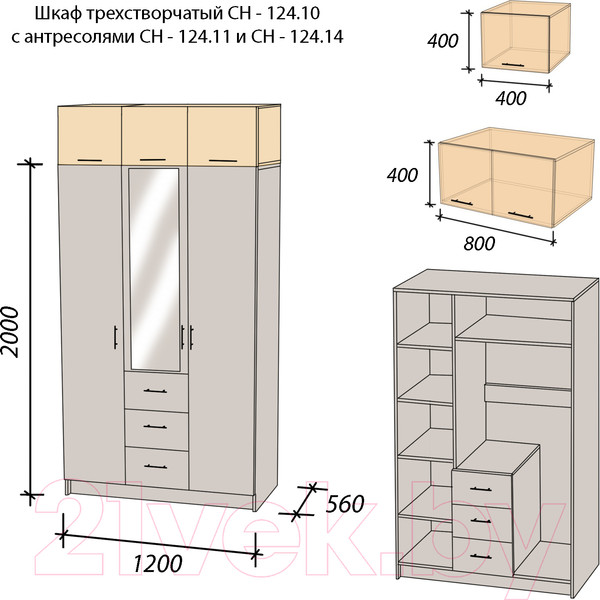 Шкаф трехстворчатый СН - 124.10
с антресолями СН - 124.11 и СН - 124.14

400

400

400

800

2000

560

1200

21vek.by