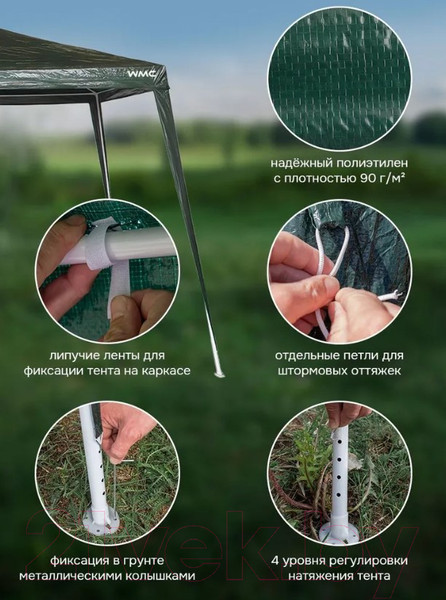 WMC

надёжный полиэтилен с плотностью 90 г/м²

липучие ленты для фиксации тента на каркасе

отдельные петли для штормовых оттяжек

фиксация в грунте металлическими колышками

4 уровня регулировки натяжения тента

21vek.by