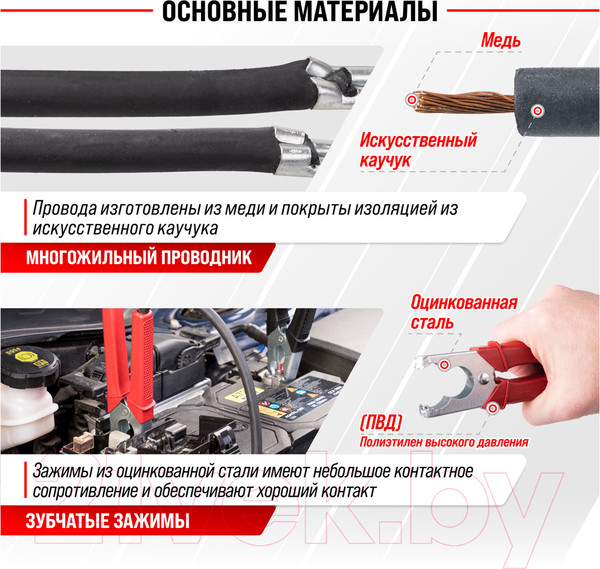 ОСНОВНЫЕ МАТЕРИАЛЫ

Медь

Искусственный каучук

Провода изготовлены из меди и покрыты изоляцией из искусственного каучука

МНОГОЖИЛЬНЫЙ ПРОВОДНИК

Оцинкованная сталь

(ПВД)
Полиэтилен высокого давления

Зажимы из оцинкованной стали имеют небольшое контактное сопротивление и обеспечивают хороший контакт

ЗУБЧАТЫЕ ЗАЖИМЫ

21vek.by