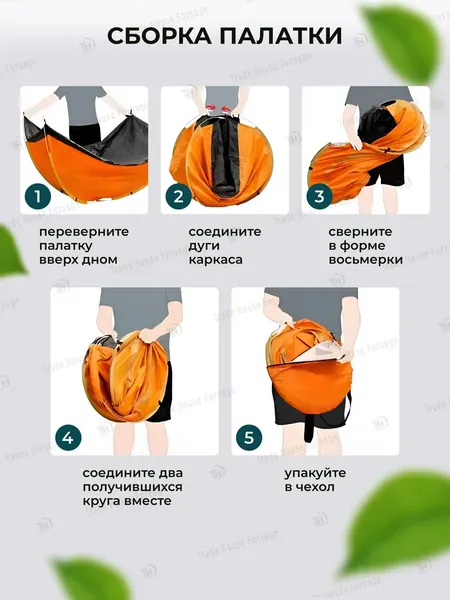 СБОРКА ПАЛАТКИ

1
переверните палатку вверх дном

2
соедините дуги каркаса

3
сверните в форме восьмерки

4
соедините два получившихся круга вместе

5
упакуйте в чехол

Trade House Forsage