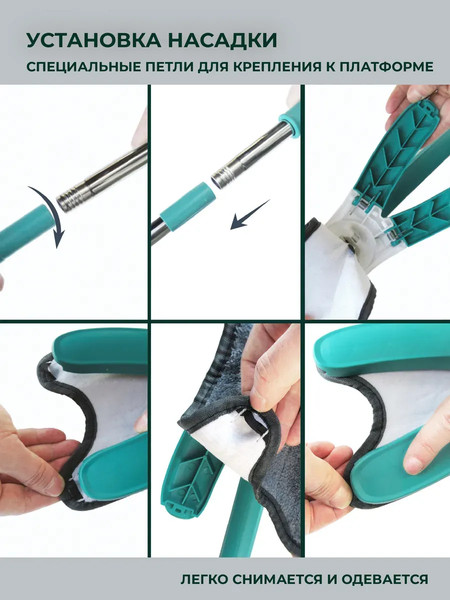 УСТАНОВКА НАСАДКИ
СПЕЦИАЛЬНЫЕ ПЕТЛИ ДЛЯ КРЕПЛЕНИЯ К ПЛАТФОРМЕ

ЛЕГКО СНИМАЕТСЯ И ОДЕВАЕТСЯ