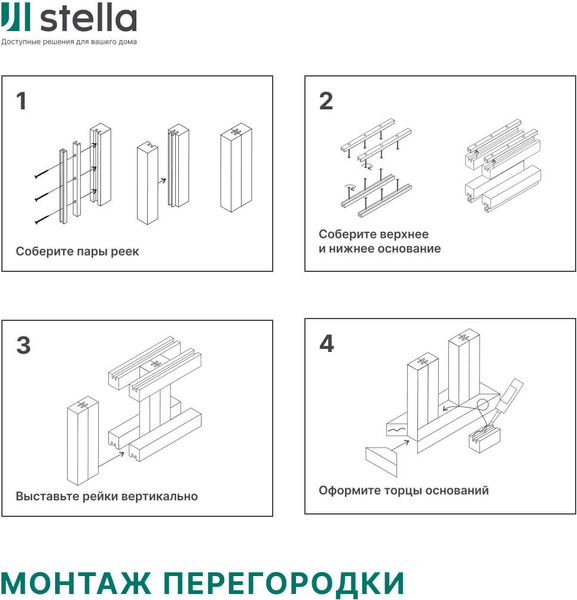 stella
Доступные решения для вашего дома

1
Соберите пары реек

2
Соберите верхнее и нижнее основание

3
Выставьте рейки вертикально

4
Оформите торцы оснований

МОНТАЖ ПЕРЕГОРОДКИ