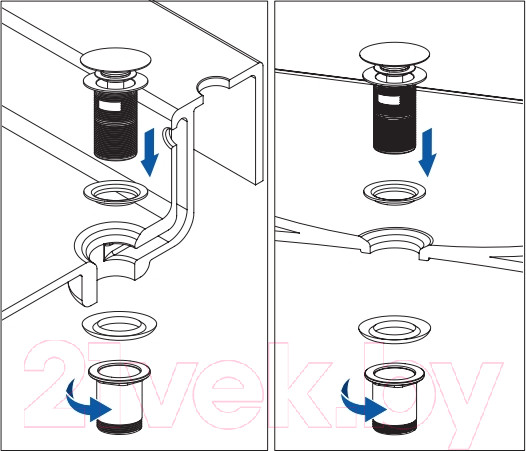 21vek.by