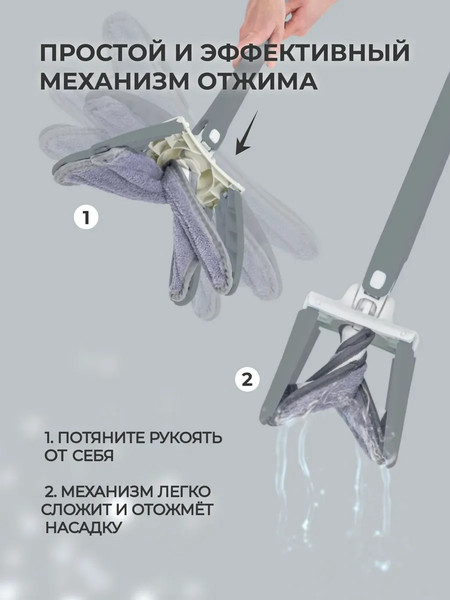 ПРОСТОЙ И ЭФФЕКТИВНЫЙ МЕХАНИЗМ ОТЖИМА

1

2

1. ПОТЯНИТЕ РУКОЯТЬ ОТ СЕБЯ

2. МЕХАНИЗМ ЛЕГКО СЛОЖИТ И ОТОЖМЁТ НАСАДКУ