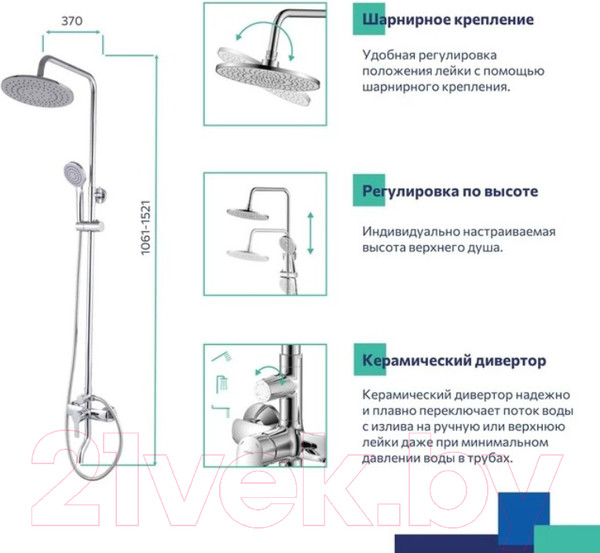 370

1061-1521

Шарнирное крепление

Удобная регулировка положения лейки с помощью шарнирного крепления.

Регулировка по высоте

Индивидуально настраиваемая высота верхнего душа.

Керамический дивертор

Керамический дивертор надежно и плавно переключает поток воды с излива на ручную или верхнюю лейки даже при минимальном давлении воды в трубах.

21vek.by