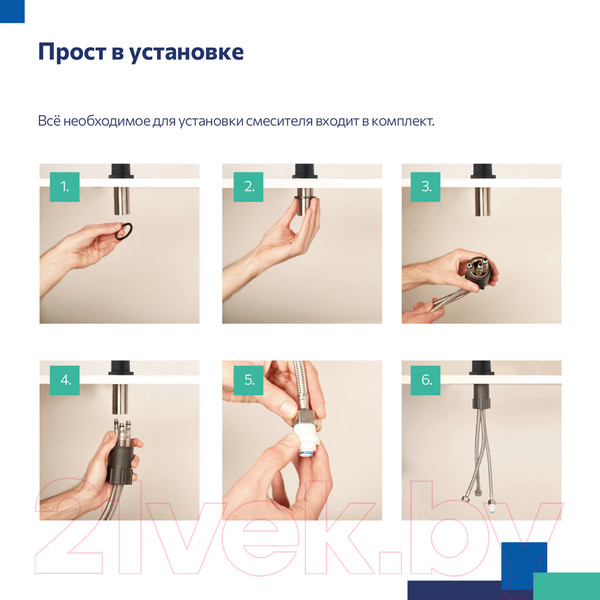 Прост в установке

Всё необходимое для установки смесителя входит в комплект.

1.

2.

3.

4.

5.

6.

21vek.by